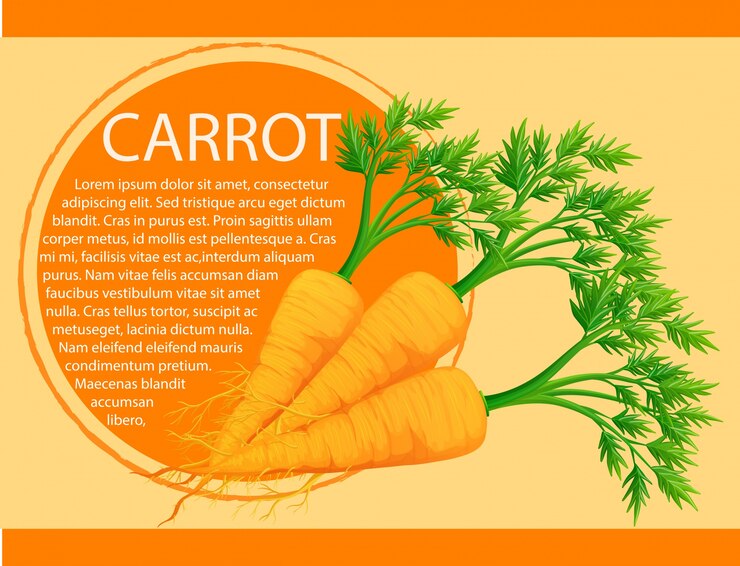 CARROT

Lorem ipsum dolor sit amet, consectetur adipiscing elit. Sed tristique arcu eget dictum blandit. Cras in purus est. Proin sagittis ullam corper metus, id mollis est pellentesque a. Cras mi mi, facilisis vitae est ac,interdum aliquam purus. Nam vitae felis accumsan diam faucibus vestibulum vitae sit amet nulla. Cras tellus tortor, suscipit ac metuseget, lacinia dictum nulla. Nam eleifend eleifend mauris condimentum pretium. Maecenas blandit accumsan libero,