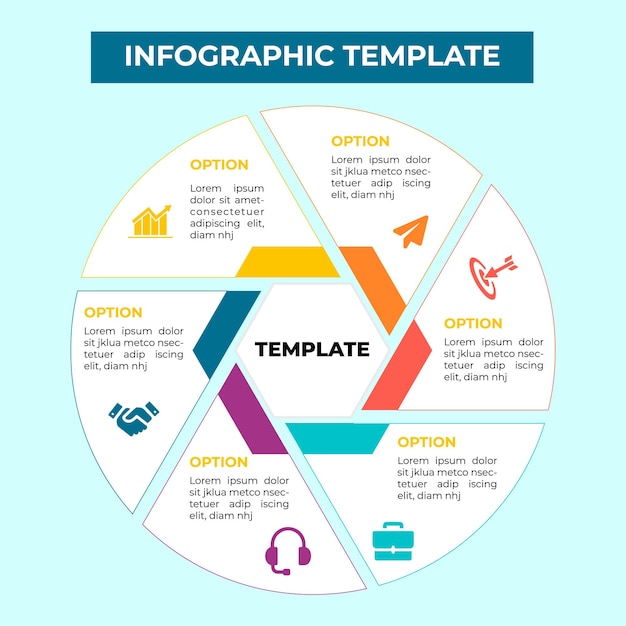 INFOGRAPHIC TEMPLATE

OPTION
Lorem ipsum dolor sit amet-consectetuer adipiscing elit, diam nhj

OPTION
Lorem ipsum dolor sit jklua metco nsectetuer adip iscing elit, diam nhj

OPTION
Lorem ipsum dolor sit jklua metco nsectetuer adip iscing elit, diam nhj

TEMPLATE

OPTION
Lorem ipsum dolor sit jklua metco nsectetuer adip iscing elit, diam nhj

OPTION
Lorem ipsum dolor sit jklua metco nsectetuer adip iscing elit, diam nhj

OPTION
Lorem ipsum dolor sit jklua metco nsectetuer adip iscing elit, diam nhj