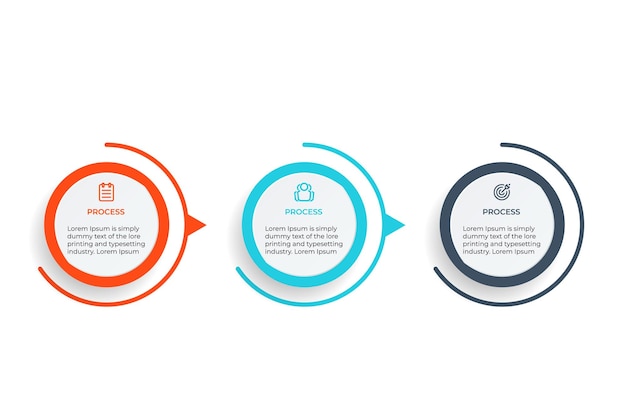 PROCESS

Lorem Ipsum is simply dummy text of the lore printing and typesetting industry. Lorem Ipsum

PROCESS

Lorem Ipsum is simply dummy text of the lore printing and typesetting industry. Lorem Ipsum

PROCESS

Lorem Ipsum is simply dummy text of the lore printing and typesetting industry. Lorem Ipsum