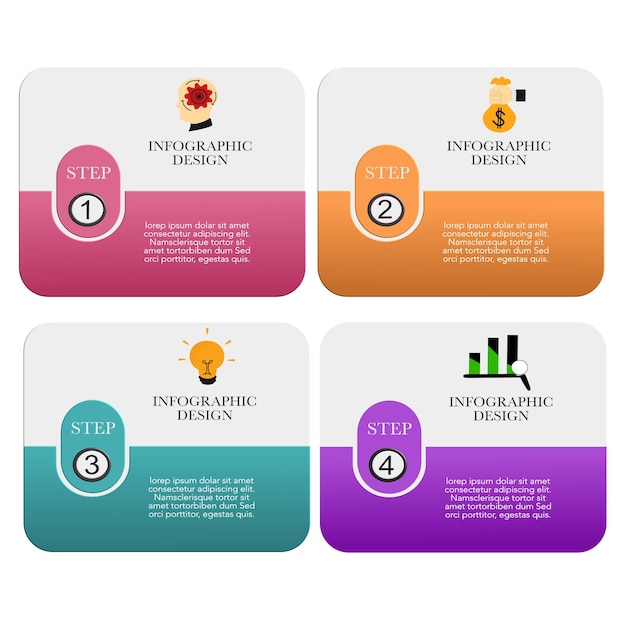 INFOGRAPHIC DESIGN

STEP
1

lorep ipsum dolar sit amet consectetur adipiscing elit. Namsclerisque tortor sit amet tortorbiben dum Sed orci porttitor, egestas quis.

$

INFOGRAPHIC DESIGN

STEP
2

lorep ipsum dolar sit amet consectetur adipiscing elit. Namsclerisque tortor sit amet tortorbiben dum Sed orci porttitor, egestas quis.

INFOGRAPHIC DESIGN

STEP
3

lorep ipsum dolar sit amet consectetur adipiscing elit. Namsclerisque tortor sit amet tortorbiben dum Sed orci porttitor, egestas quis.

INFOGRAPHIC DESIGN

STEP
4

lorep ipsum dolar sit amet consectetur adipiscing elit. Namsclerisque tortor sit amet tortorbiben dum Sed orci porttitor, egestas quis.