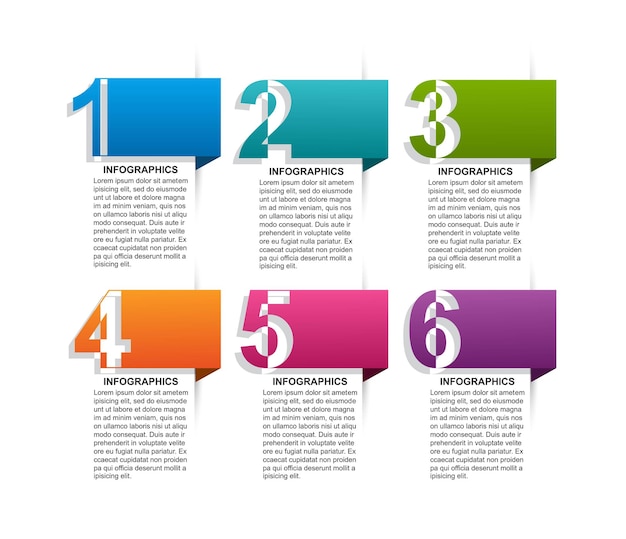 1
INFOGRAPHICS
Lorem ipsum dolor sit ametem ipisicing elit, sed do eiusmode unt ut labore et dolore magna im ad minim veniam, quis nos on ullamco laboris nisi ut aliqu modo consequat. Duis aute ir prehenderit in voluptate velite ore eu fugiat nulla pariatur. Ex ccaecat cupidatat non proiden pa qui officia deserunt mollit a ipisicing elit.

2
INFOGRAPHICS
Lorem ipsum dolor sit ametem ipisicing elit, sed do eiusmode unt ut labore et dolore magna im ad minim veniam, quis nos on ullamco laboris nisi ut aliqu modo consequat. Duis aute ir prehenderit in voluptate velite ore eu fugiat nulla pariatur. Ex ccaecat cupidatat non proiden pa qui officia deserunt mollit a ipisicing elit.

3
INFOGRAPHICS
Lorem ipsum dolor sit ametem ipisicing elit, sed do eiusmode unt ut labore et dolore magna im ad minim veniam, quis nos on ullamco laboris nisi ut aliqu modo consequat. Duis aute ir prehenderit in voluptate velite ore eu fugiat nulla pariatur. Ex ccaecat cupidatat non proiden pa qui officia deserunt mollit a ipisicing elit.

4
INFOGRAPHICS
Lorem ipsum dolor sit ametem ipisicing elit, sed do eiusmode unt ut labore et dolore magna im ad minim veniam, quis nos on ullamco laboris nisi ut aliqu modo consequat. Duis aute ir prehenderit in voluptate velite ore eu fugiat nulla pariatur. Ex ccaecat cupidatat non proiden pa qui officia deserunt mollit a ipisicing elit.

5
INFOGRAPHICS
Lorem ipsum dolor sit ametem ipisicing elit, sed do eiusmode unt ut labore et dolore magna im ad minim veniam, quis nos on ullamco laboris nisi ut aliqu modo consequat. Duis aute ir prehenderit in voluptate velite ore eu fugiat nulla pariatur. Ex ccaecat cupidatat non proiden pa qui officia deserunt mollit a ipisicing elit.

6
INFOGRAPHICS
Lorem ipsum dolor sit ametem ipisicing elit, sed do eiusmode unt ut labore et dolore magna im ad minim veniam, quis nos on ullamco laboris nisi ut aliqu modo consequat. Duis aute ir prehenderit in voluptate velite ore eu fugiat nulla pariatur. Ex ccaecat cupidatat non proiden pa qui officia deserunt mollit a ipisicing elit.