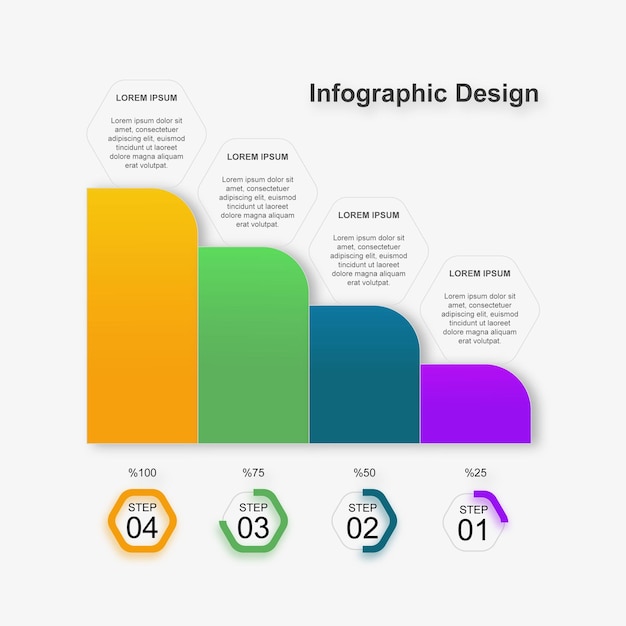 Infographic Design

LOREM IPSUM

Lorem ipsum dolor sit amet, consectetuer adipiscing elit, euismod tincidunt ut laoreet dolore magna aliquam erat volutpat.

LOREM IPSUM

Lorem ipsum dolor sit amet, consectetuer adipiscing elit, euismod tincidunt ut laoreet dolore magna aliquam erat volutpat.

LOREM IPSUM

Lorem ipsum dolor sit amet, consectetuer adipiscing elit, euismod tincidunt ut laoreet dolore magna aliquam erat volutpat.

LOREM IPSUM

Lorem ipsum dolor sit amet, consectetuer adipiscing elit, euismod tincidunt ut laoreet dolore magna aliquam erat volutpat.

%100

STEP 04

%75

STEP 03

%50

STEP 02

%25

STEP 01