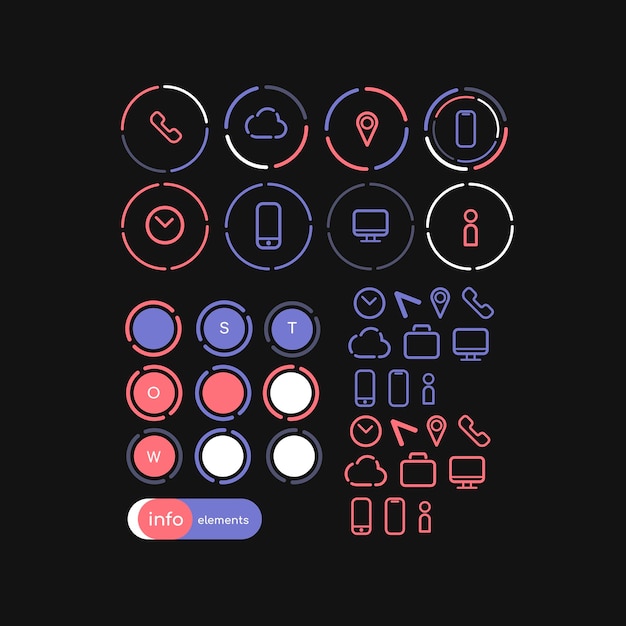 S
T
O
W
info
elements