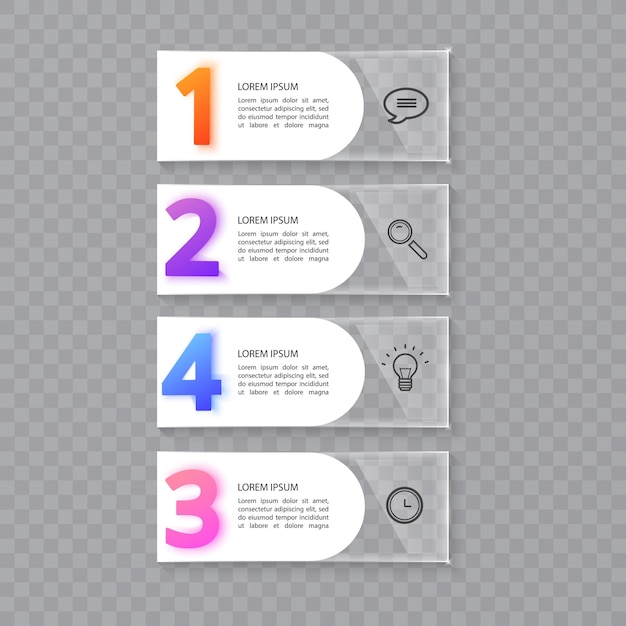 1

LOREM IPSUM

Lorem ipsum dolor sit amet, consectetur adipiscing elit, sed do eiusmod tempor incididunt ut labore et dolore magna

2

LOREM IPSUM

Lorem ipsum dolor sit amet, consectetur adipiscing elit, sed do eiusmod tempor incididunt ut labore et dolore magna

4

LOREM IPSUM

Lorem ipsum dolor sit amet, consectetur adipiscing elit, sed do eiusmod tempor incididunt ut labore et dolore magna

3

LOREM IPSUM

Lorem ipsum dolor sit amet, consectetur adipiscing elit, sed do eiusmod tempor incididunt ut labore et dolore magna