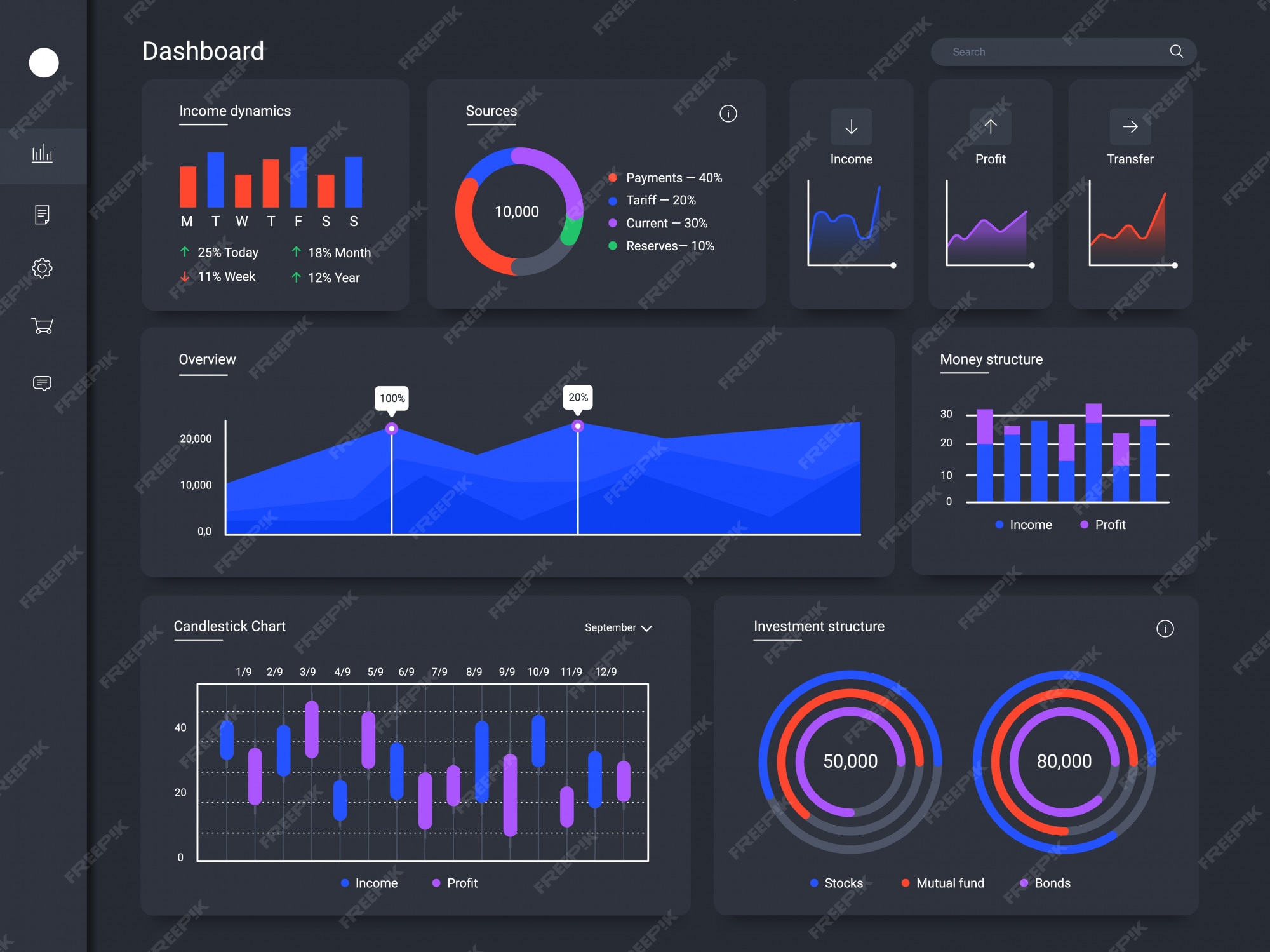 Dashboard

Search

Income dynamics

M T W T F S S

25% Today
18% Month
11% Week
12% Year

Sources

10,000

Payments — 40%
Tariff — 20%
Current — 30%
Reserves— 10%

Income

Profit

Transfer

Overview

100%
20%

20,000
10,000
0,0

Money structure

30
20
10
0

Income
Profit

Candlestick Chart

September

1/9 2/9 3/9 4/9 5/9 6/9 7/9 8/9 9/9 10/9 11/9 12/9

40
20
0

Income
Profit

Investment structure

50,000
80,000

Stocks
Mutual fund
Bonds

FREEPIK