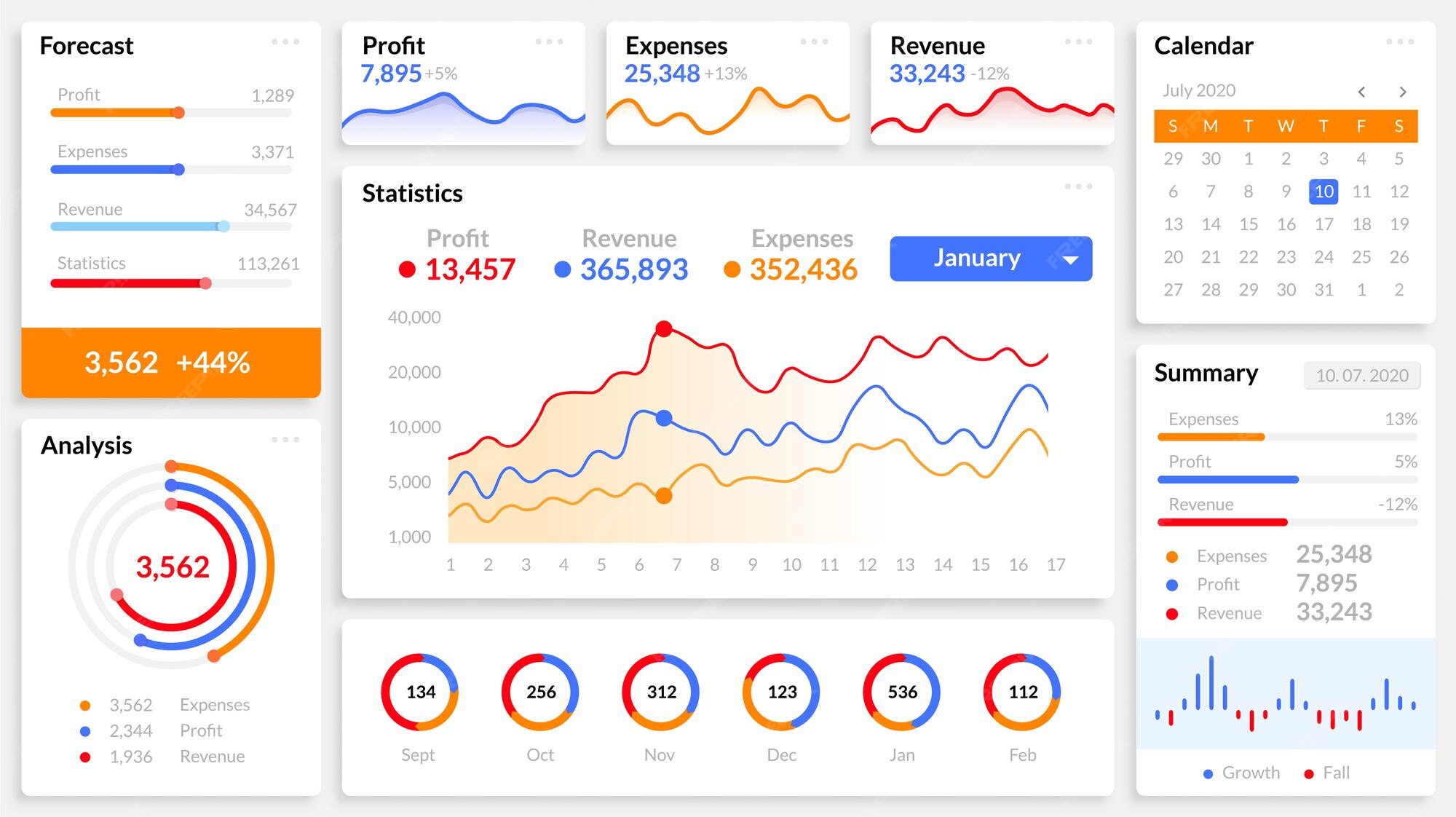 Forecast

Profit 1,289

Expenses 3,371

Revenue 34,567

Statistics 113,261

3,562 +44%

Analysis

3,562

3,562 Expenses
2,344 Profit
1,936 Revenue

Profit
7,895 +5%

Expenses
25,348 +13%

Revenue
33,243 -12%

Statistics

Profit
13,457

Revenue
365,893

Expenses
352,436

January

40,000
20,000
10,000
5,000
1,000

1 2 3 4 5 6 7 8 9 10 11 12 13 14 15 16 17

134 Sept
256 Oct
312 Nov
123 Dec
536 Jan
112 Feb

Calendar

July 2020

| S | M | T | W | T | F | S |
|---|---|---|---|---|---|---|
| 29 | 30 | 1 | 2 | 3 | 4 | 5 |
| 6 | 7 | 8 | 9 | 10 | 11 | 12 |
| 13 | 14 | 15 | 16 | 17 | 18 | 19 |
| 20 | 21 | 22 | 23 | 24 | 25 | 26 |
| 27 | 28 | 29 | 30 | 31 | 1 | 2 |

Summary 10. 07. 2020

Expenses 13%

Profit 5%

Revenue -12%

Expenses 25,348
Profit 7,895
Revenue 33,243

Growth Fall