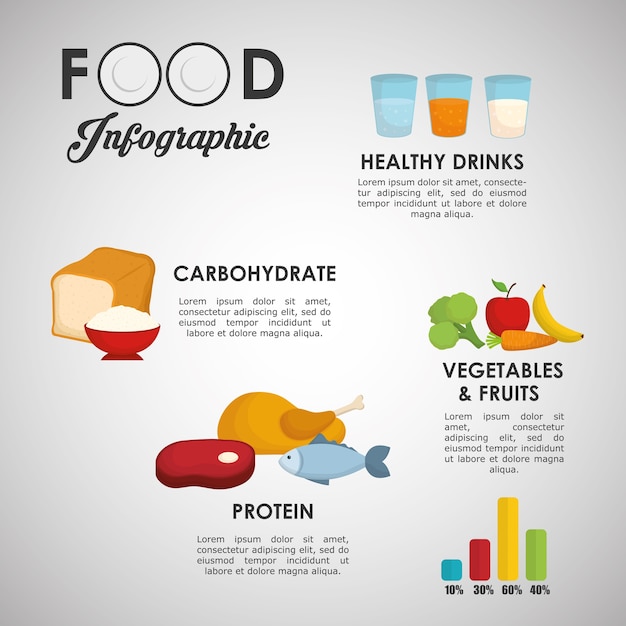 FOOD
Infographic

HEALTHY DRINKS
Lorem ipsum dolor sit amet, consectetur adipiscing elit, sed do eiusmod tempor incididunt ut labore et dolore magna aliqua.

CARBOHYDRATE
Lorem ipsum dolor sit amet, consectetur adipiscing elit, sed do eiusmod tempor incididunt ut labore et dolore magna aliqua.

VEGETABLES & FRUITS
Lorem ipsum dolor sit amet, consectetur adipiscing elit, sed do eiusmod tempor incididunt ut labore et dolore magna aliqua.

PROTEIN
Lorem ipsum dolor sit amet, consectetur adipiscing elit, sed do eiusmod tempor incididunt ut labore et dolore magna aliqua.

10% 30% 60% 40%