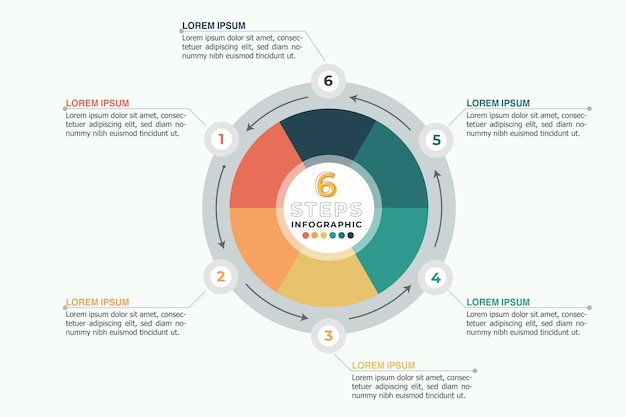 LOREM IPSUM
Lorem ipsum dolor sit amet, consectetuer adipiscing elit, sed diam nonummy nibh euismod tincidunt ut.

6

LOREM IPSUM
Lorem ipsum dolor sit amet, consectetuer adipiscing elit, sed diam nonummy nibh euismod tincidunt ut.

1

LOREM IPSUM
Lorem ipsum dolor sit amet, consectetuer adipiscing elit, sed diam nonummy nibh euismod tincidunt ut.

5

6
STEPS
INFOGRAPHIC

2

LOREM IPSUM
Lorem ipsum dolor sit amet, consectetuer adipiscing elit, sed diam nonummy nibh euismod tincidunt ut.

4

LOREM IPSUM
Lorem ipsum dolor sit amet, consectetuer adipiscing elit, sed diam nonummy nibh euismod tincidunt ut.

3

LOREM IPSUM
Lorem ipsum dolor sit amet, consectetuer adipiscing elit, sed diam nonummy nibh euismod tincidunt ut.