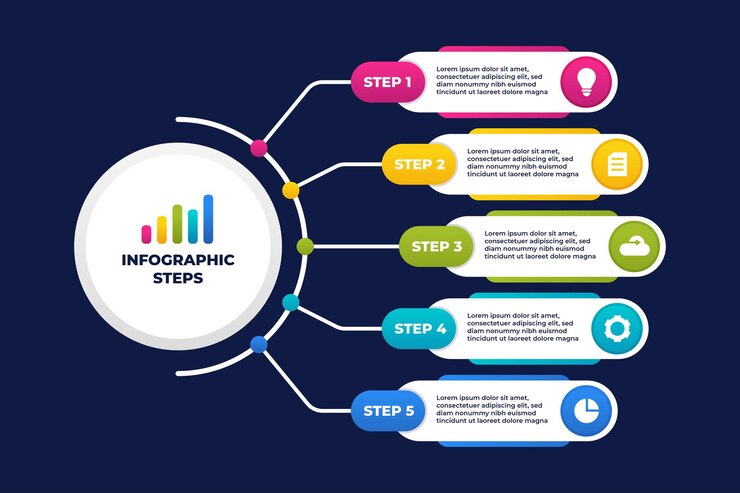 INFOGRAPHIC STEPS

STEP 1
Lorem ipsum dolor sit amet, consectetuer adipiscing elit, sed diam nonummy nibh euismod tincidunt ut laoreet dolore magna

STEP 2
Lorem ipsum dolor sit amet, consectetuer adipiscing elit, sed diam nonummy nibh euismod tincidunt ut laoreet dolore magna

STEP 3
Lorem ipsum dolor sit amet, consectetuer adipiscing elit, sed diam nonummy nibh euismod tincidunt ut laoreet dolore magna

STEP 4
Lorem ipsum dolor sit amet, consectetuer adipiscing elit, sed diam nonummy nibh euismod tincidunt ut laoreet dolore magna

STEP 5
Lorem ipsum dolor sit amet, consectetuer adipiscing elit, sed diam nonummy nibh euismod tincidunt ut laoreet dolore magna