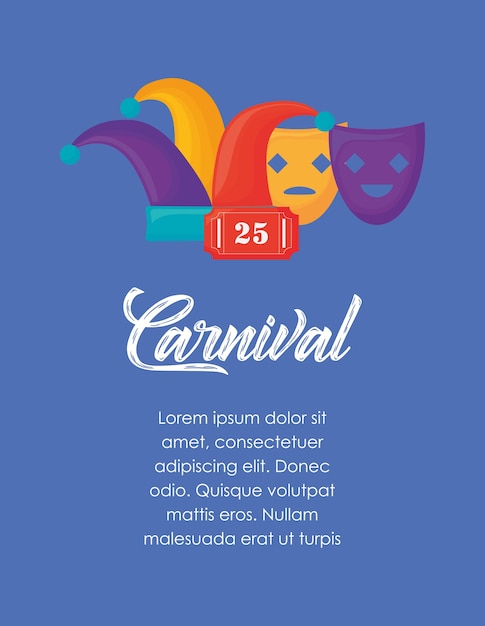 25

Carnival

Lorem ipsum dolor sit amet, consectetuer adipiscing elit. Donec odio. Quisque volutpat mattis eros. Nullam malesuada erat ut turpis