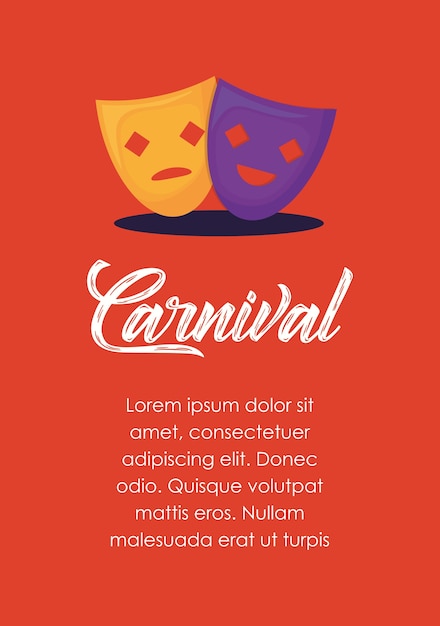 Carnival

Lorem ipsum dolor sit amet, consectetuer adipiscing elit. Donec odio. Quisque volutpat mattis eros. Nullam malesuada erat ut turpis