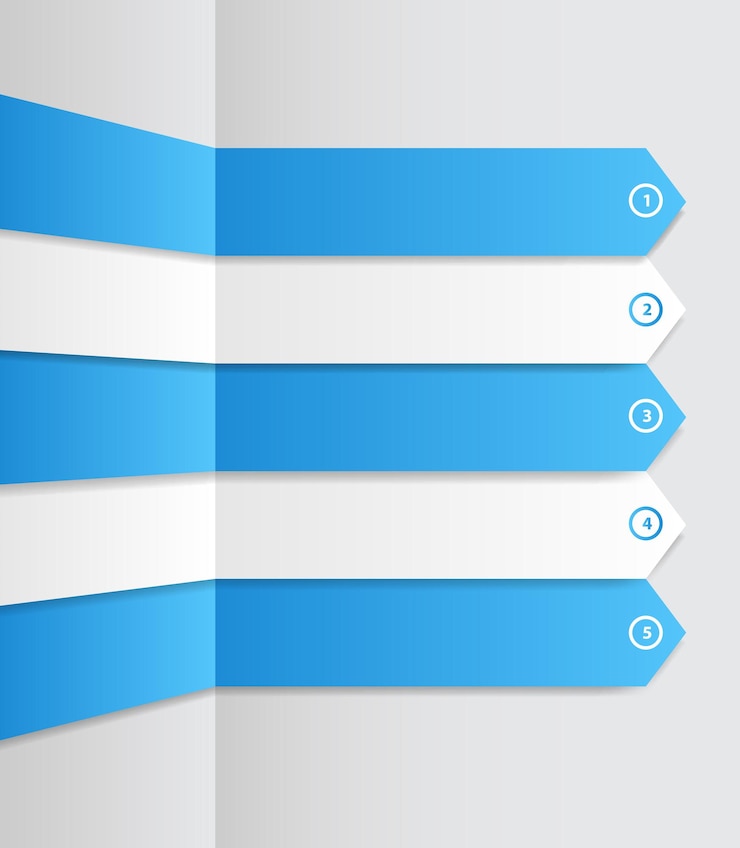 1

2

3

4

5