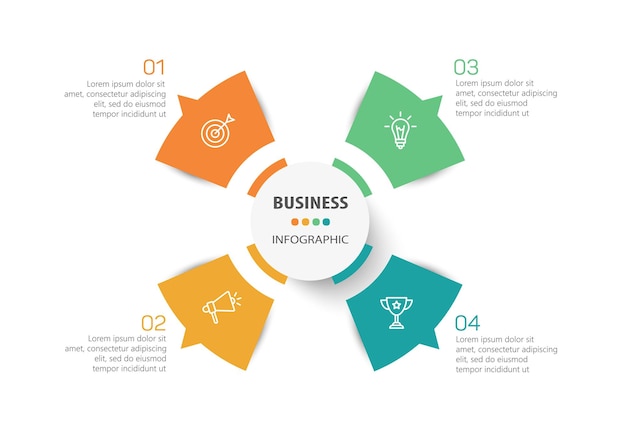 01
Lorem ipsum dolor sit amet, consectetur adipiscing elit, sed do eiusmod tempor incididunt ut

03
Lorem ipsum dolor sit amet, consectetur adipiscing elit, sed do eiusmod tempor incididunt ut

BUSINESS
INFOGRAPHIC

02
Lorem ipsum dolor sit amet, consectetur adipiscing elit, sed do eiusmod tempor incididunt ut

04
Lorem ipsum dolor sit amet, consectetur adipiscing elit, sed do eiusmod tempor incididunt ut