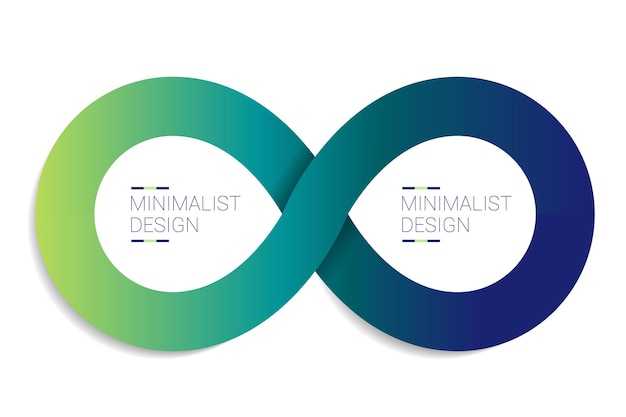 MINIMALIST DESIGN

MINIMALIST DESIGN