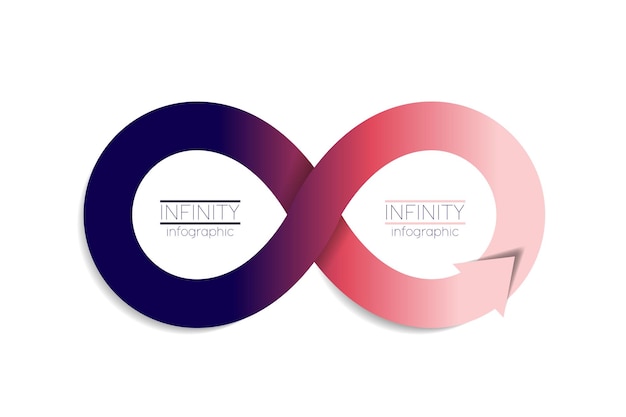 INFINITY
infographic

INFINITY
infographic