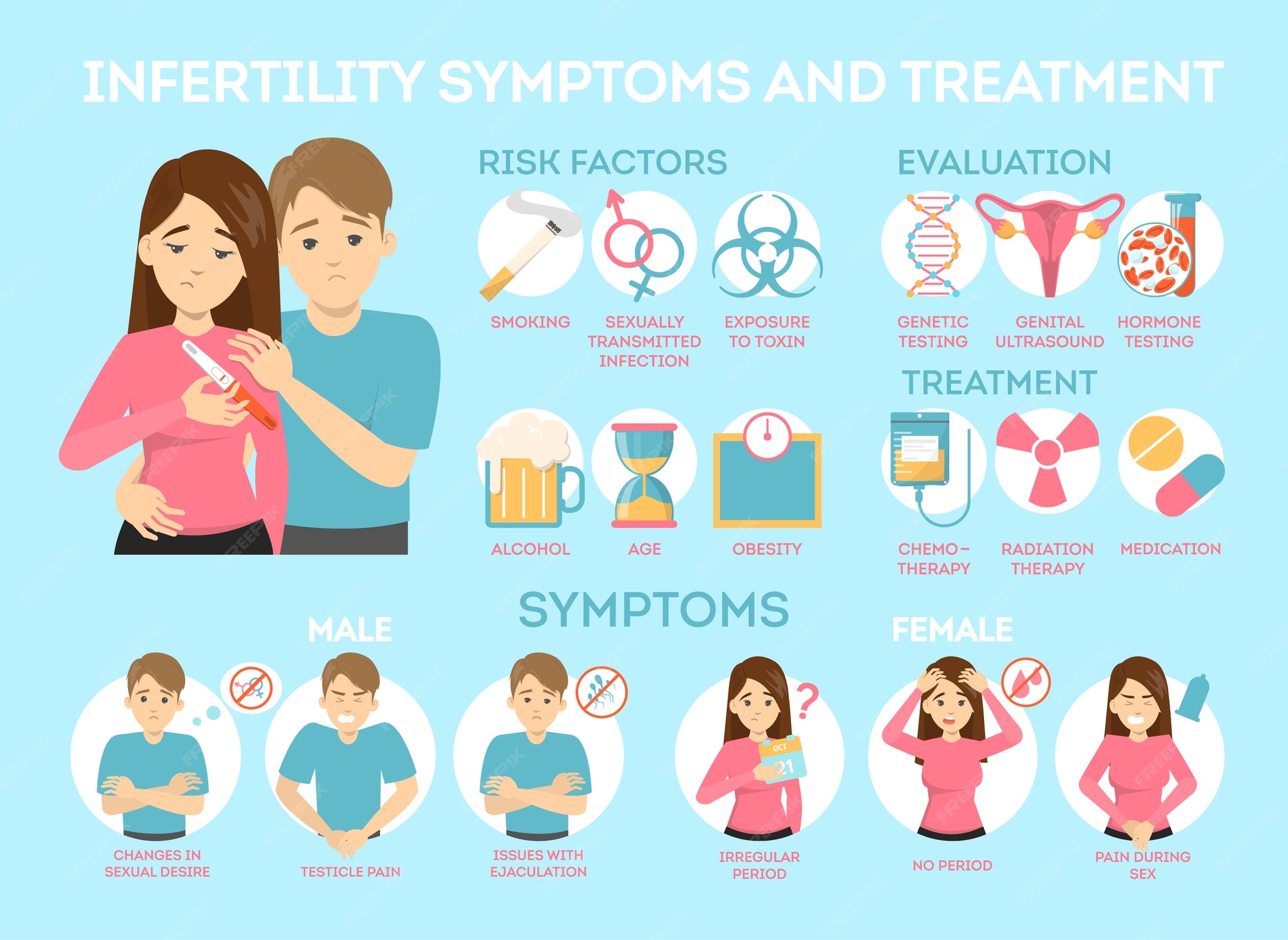 INFERTILITY SYMPTOMS AND TREATMENT

RISK FACTORS

SMOKING

SEXUALLY TRANSMITTED INFECTION

EXPOSURE TO TOXIN

ALCOHOL

AGE

OBESITY

EVALUATION

GENETIC TESTING

GENITAL ULTRASOUND

HORMONE TESTING

TREATMENT

CHEMO-THERAPY

RADIATION THERAPY

MEDICATION

SYMPTOMS

MALE

CHANGES IN SEXUAL DESIRE

TESTICLE PAIN

ISSUES WITH EJACULATION

FEMALE

OCT 21

IRREGULAR PERIOD

NO PERIOD

PAIN DURING SEX