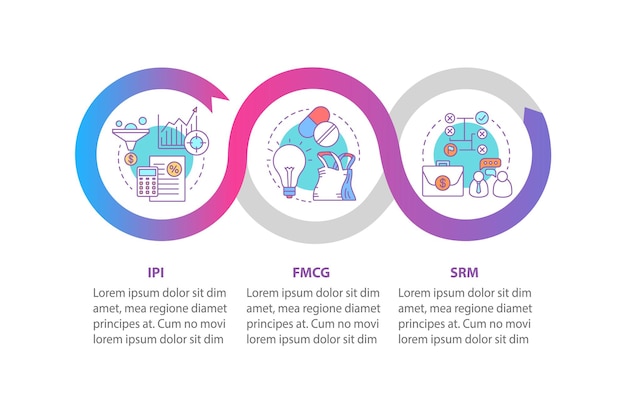 IPI
Lorem ipsum dolor sit dim amet, mea regione diamet principes at. Cum no movi lorem ipsum dolor sit dim

FMCG
Lorem ipsum dolor sit dim amet, mea regione diamet principes at. Cum no movi lorem ipsum dolor sit dim

SRM
Lorem ipsum dolor sit dim amet, mea regione diamet principes at. Cum no movi lorem ipsum dolor sit dim