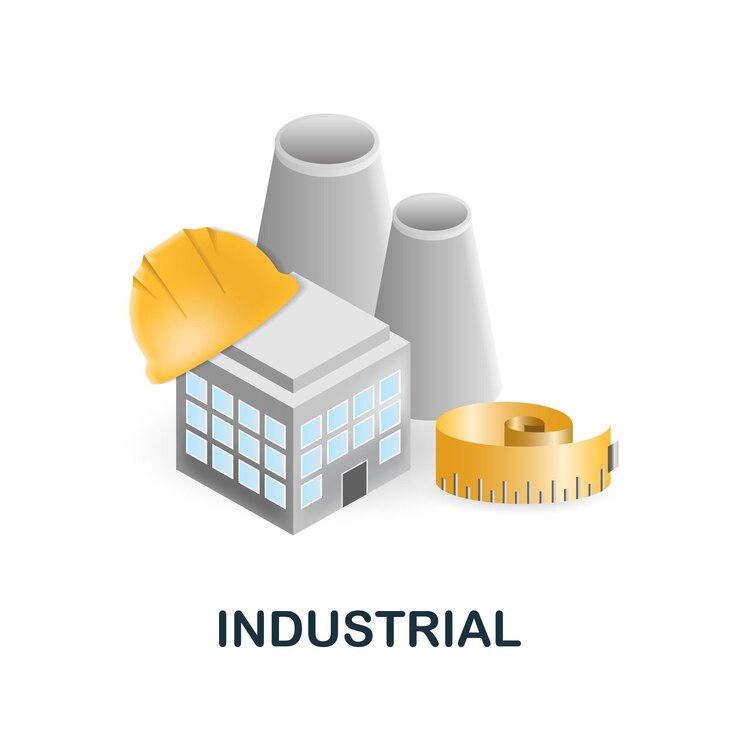 INDUSTRIAL