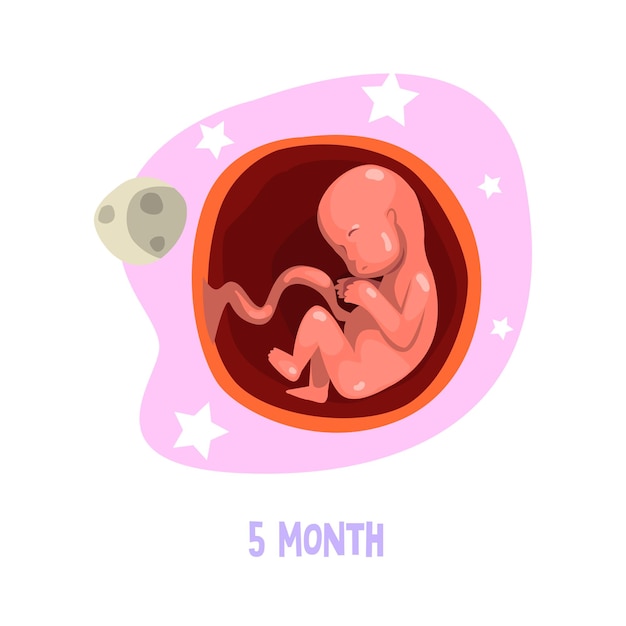 5 MONTH