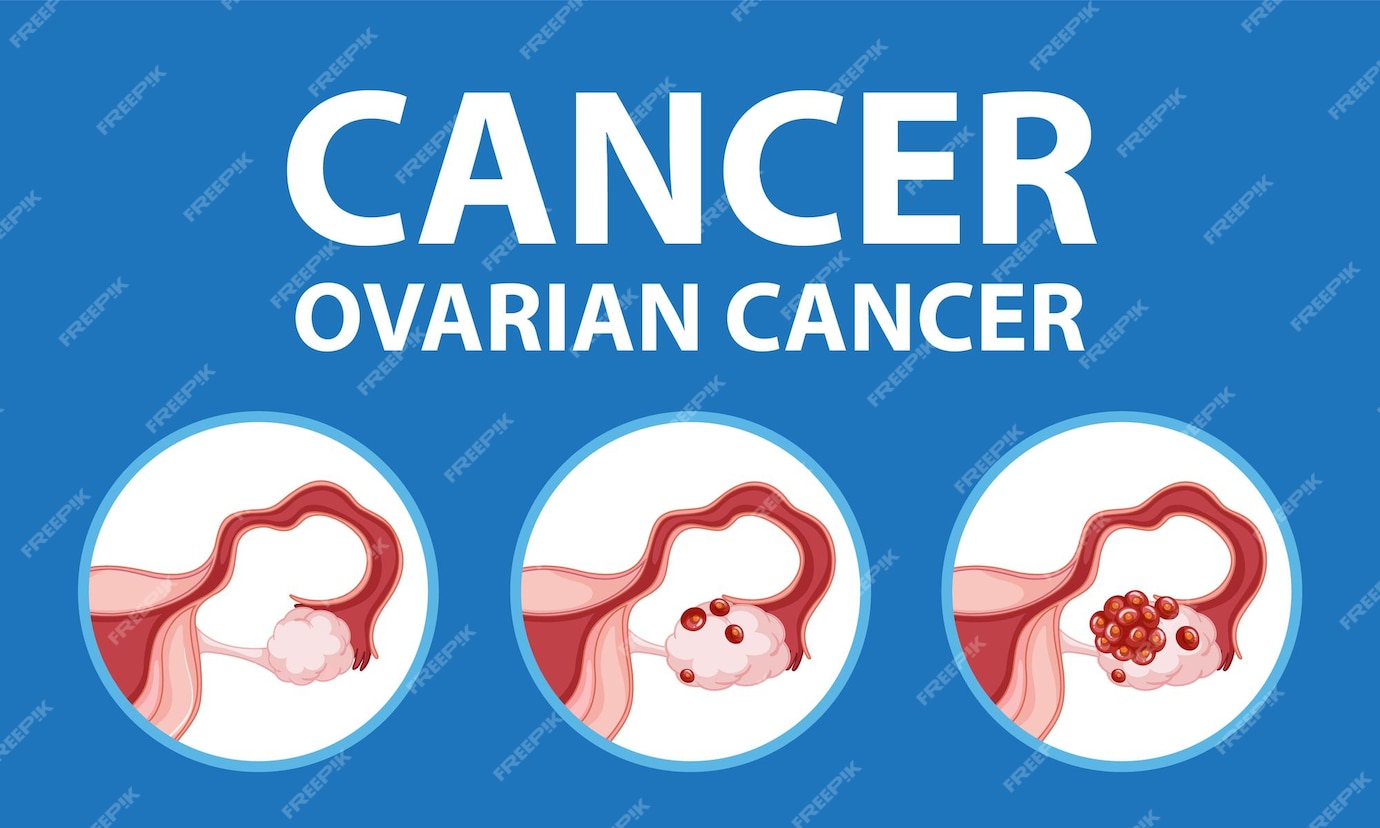 CANCER
OVARIAN CANCER

FREEPIK