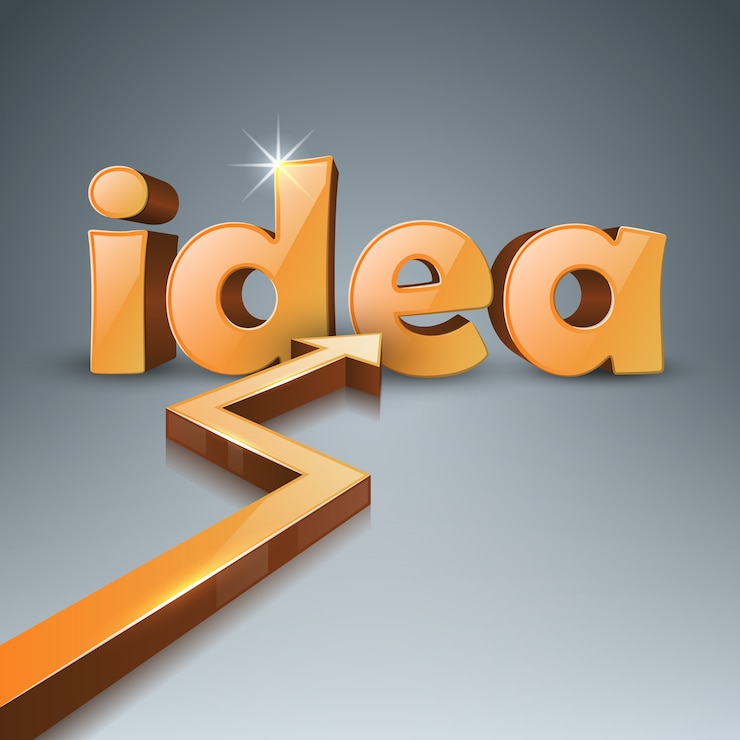 idea