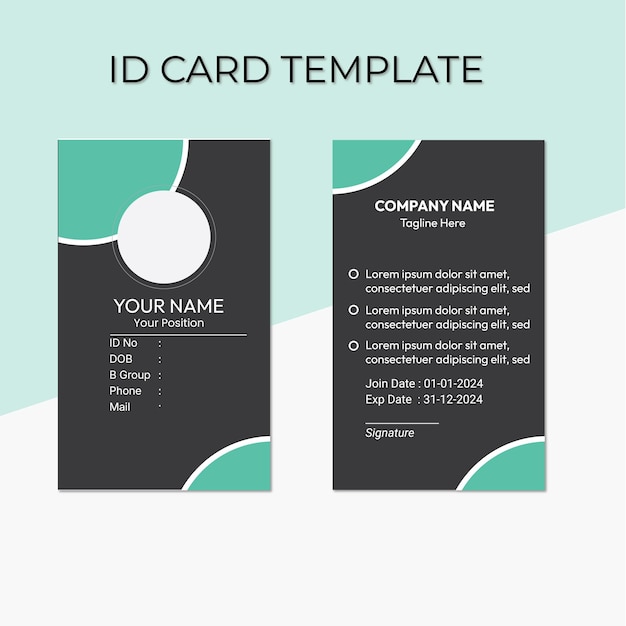 ID CARD TEMPLATE

YOUR NAME
Your Position

ID No :
DOB :
B Group :
Phone :
Mail :

COMPANY NAME
Tagline Here

Lorem ipsum dolor sit amet, consectetuer adipiscing elit, sed

Lorem ipsum dolor sit amet, consectetuer adipiscing elit, sed

Lorem ipsum dolor sit amet, consectetuer adipiscing elit, sed

Join Date : 01-01-2024
Exp Date : 31-12-2024

Signature