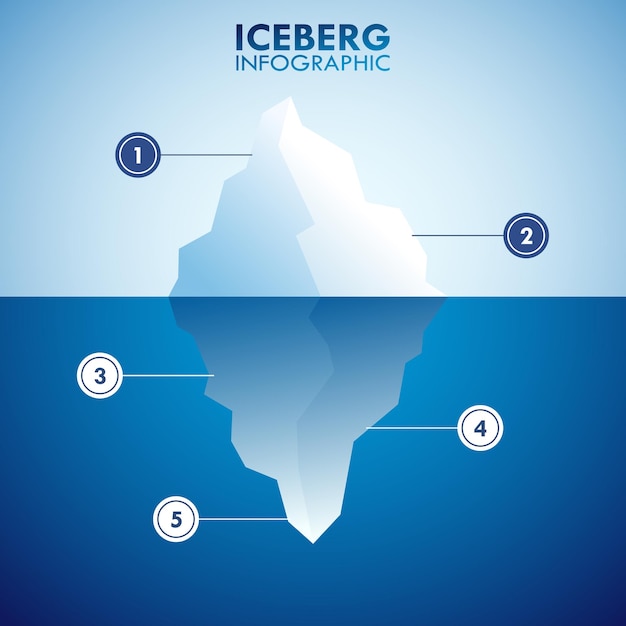 ICEBERG
INFOGRAPHIC

1

2

3

4

5