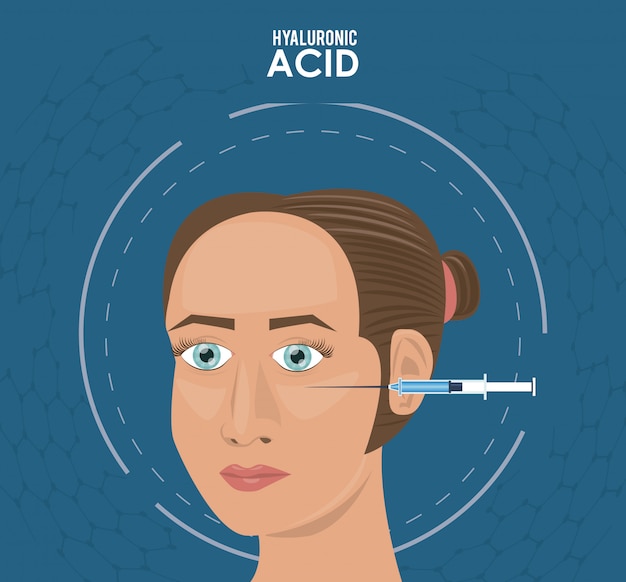 HYALURONIC
ACID