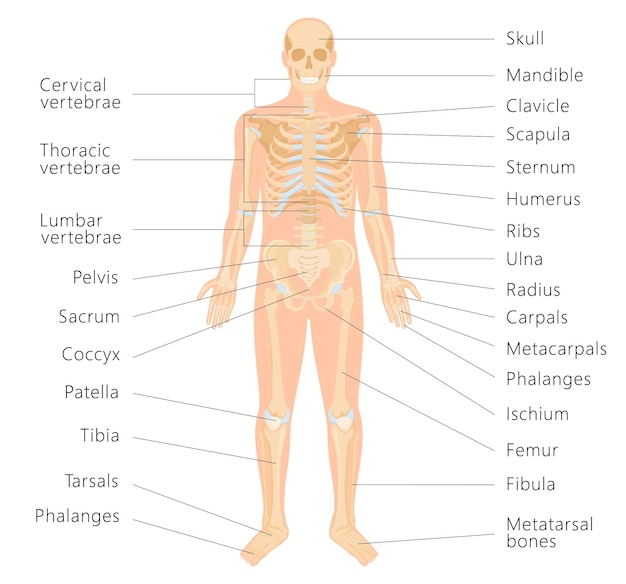 Cervical vertebrae

Thoracic vertebrae

Lumbar vertebrae

Pelvis

Sacrum

Coccyx

Patella

Tibia

Tarsals

Phalanges

Skull

Mandible

Clavicle

Scapula

Sternum

Humerus

Ribs

Ulna

Radius

Carpals

Metacarpals

Phalanges

Ischium

Femur

Fibula

Metatarsal bones