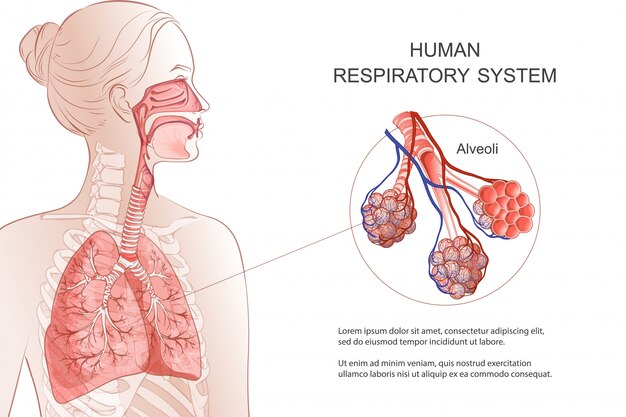 HUMAN
RESPIRATORY SYSTEM

Alveoli

Lorem ipsum dolor sit amet, consectetur adipiscing elit, sed do eiusmod tempor incididunt ut labore.

Ut enim ad minim veniam, quis nostrud exercitation ullamco laboris nisi ut aliquip ex ea commodo consequat.