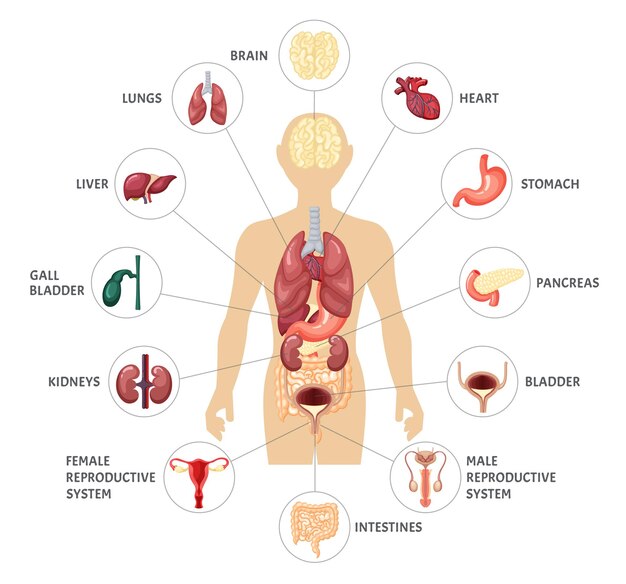 BRAIN

LUNGS

HEART

LIVER

STOMACH

GALL BLADDER

PANCREAS

KIDNEYS

BLADDER

FEMALE REPRODUCTIVE SYSTEM

MALE REPRODUCTIVE SYSTEM

INTESTINES