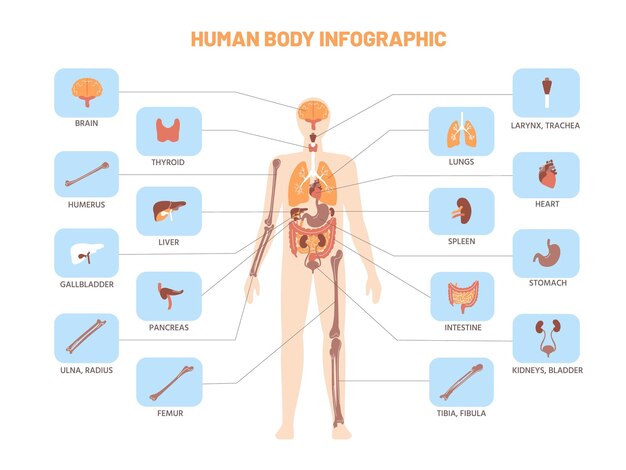 HUMAN BODY INFOGRAPHIC

BRAIN

THYROID

HUMERUS

LIVER

GALLBLADDER

PANCREAS

ULNA, RADIUS

FEMUR

LARYNX, TRACHEA

LUNGS

HEART

SPLEEN

STOMACH

INTESTINE

KIDNEYS, BLADDER

TIBIA, FIBULA