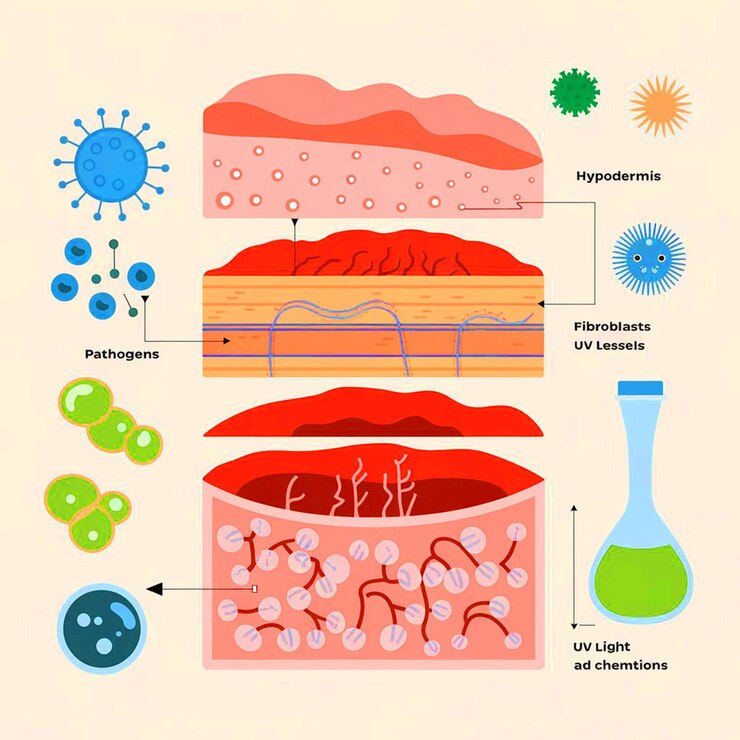 Hypodermis

Pathogens

Fibroblasts
UV Lessels

UV Light
ad chemtions