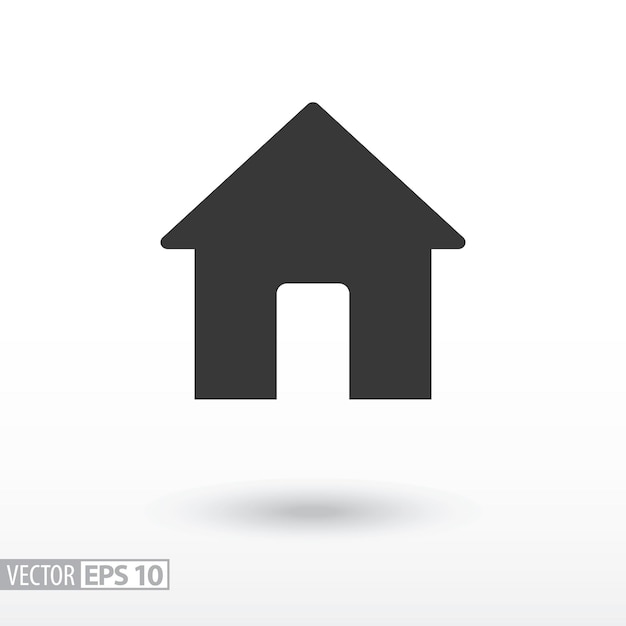 VECTOR EPS 10