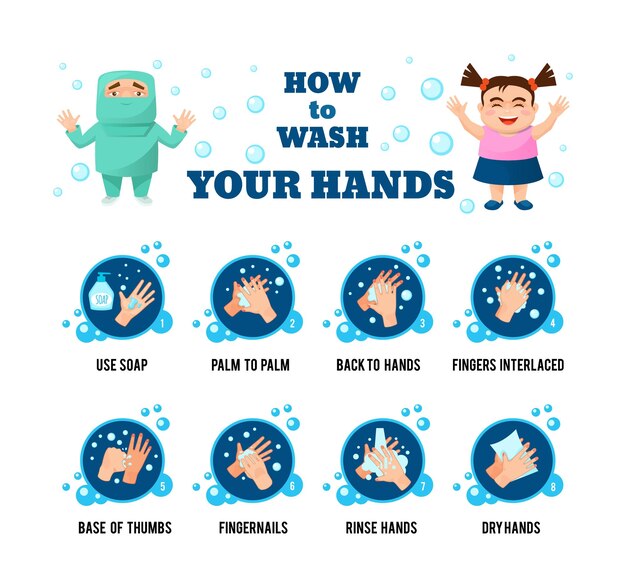 HOW
to
WASH
YOUR HANDS

SOAP

1
USE SOAP

2
PALM TO PALM

3
BACK TO HANDS

4
FINGERS INTERLACED

5
BASE OF THUMBS

6
FINGERNAILS

7
RINSE HANDS

8
DRY HANDS