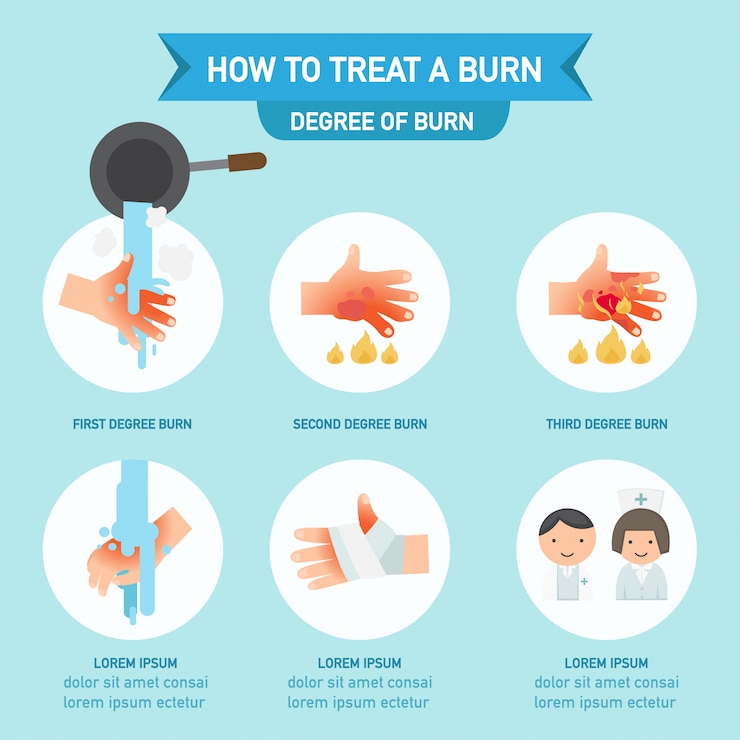 HOW TO TREAT A BURN

DEGREE OF BURN

FIRST DEGREE BURN

SECOND DEGREE BURN

THIRD DEGREE BURN

LOREM IPSUM
dolor sit amet consai
lorem ipsum ectetur

LOREM IPSUM
dolor sit amet consai
lorem ipsum ectetur

LOREM IPSUM
dolor sit amet consai
lorem ipsum ectetur