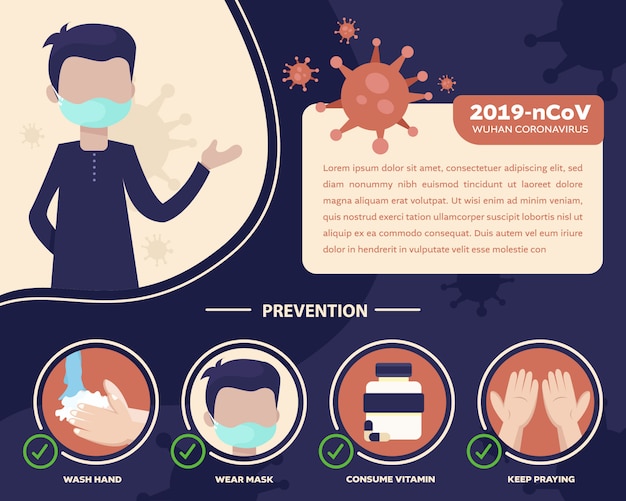 2019-nCoV
WUHAN CORONAVIRUS

Lorem ipsum dolor sit amet, consectetuer adipiscing elit, sed diam nonummy nibh euismod tincidunt ut laoreet dolore magna aliquam erat volutpat. Ut wisi enim ad minim veniam, quis nostrud exerci tation ullamcorper suscipit lobortis nisl ut aliquip ex ea commodo consequat. Duis autem vel eum iriure dolor in hendrerit in vulputate velit esse molestie con

PREVENTION

WASH HAND

WEAR MASK

CONSUME VITAMIN

KEEP PRAYING