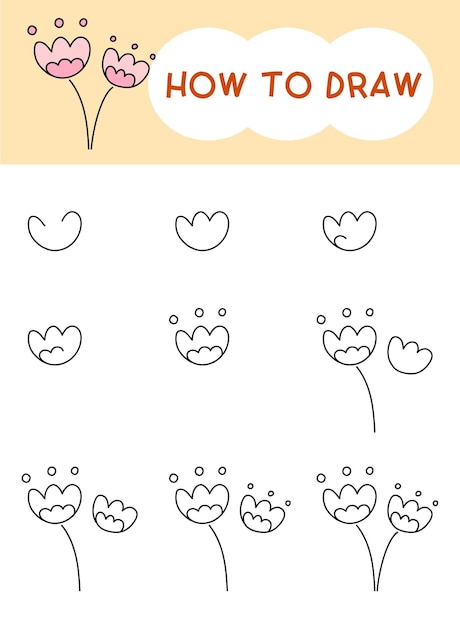 HOW TO DRAW