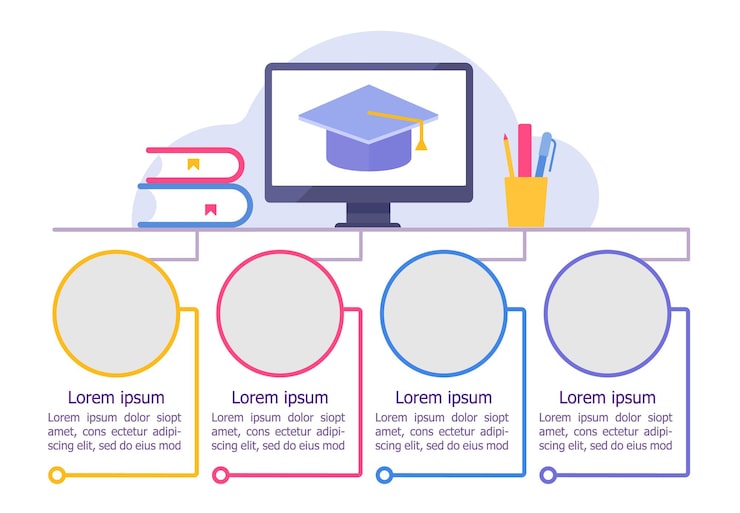 Lorem ipsum

Lorem ipsum dolor siopt amet, cons ectetur adipiscing elit, sed do eius mod

Lorem ipsum

Lorem ipsum dolor siopt amet, cons ectetur adipiscing elit, sed do eius mod

Lorem ipsum

Lorem ipsum dolor siopt amet, cons ectetur adipiscing elit, sed do eius mod

Lorem ipsum

Lorem ipsum dolor siopt amet, cons ectetur adipiscing elit, sed do eius mod