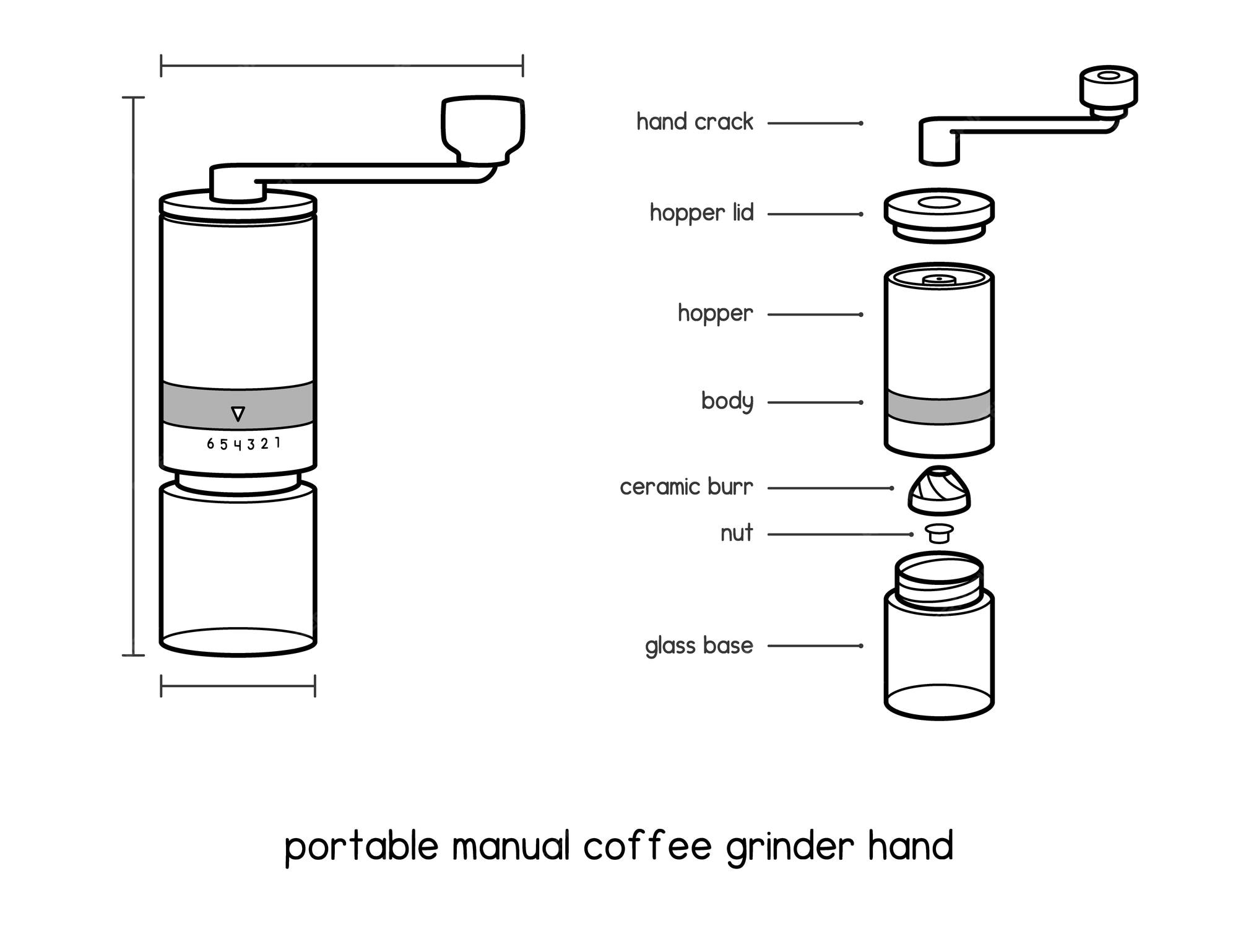 6 5 4 3 2 1

hand crack

hopper lid

hopper

body

ceramic burr

nut

glass base

portable manual coffee grinder hand