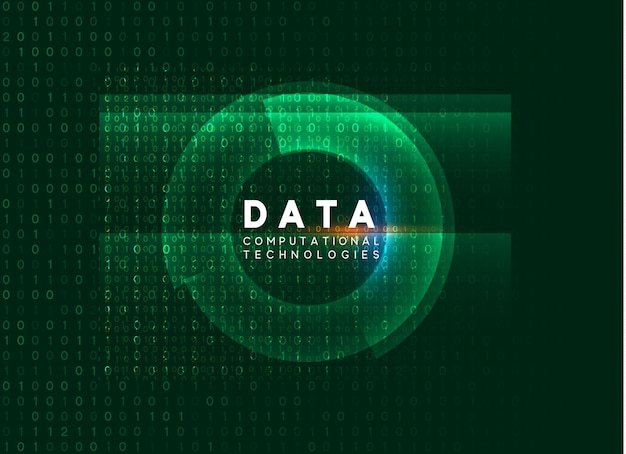 DATA
COMPUTATIONAL
TECHNOLOGIES