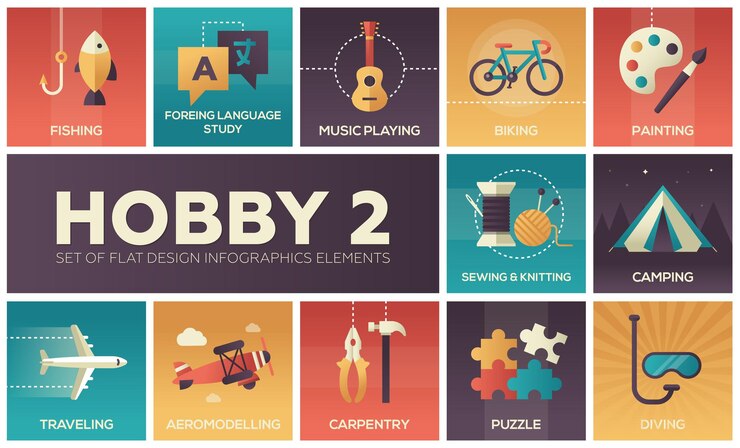 FISHING

A 文

FOREING LANGUAGE STUDY

MUSIC PLAYING

BIKING

PAINTING

HOBBY 2

SET OF FLAT DESIGN INFOGRAPHICS ELEMENTS

SEWING & KNITTING

CAMPING

TRAVELING

AEROMODELLING

CARPENTRY

PUZZLE

DIVING