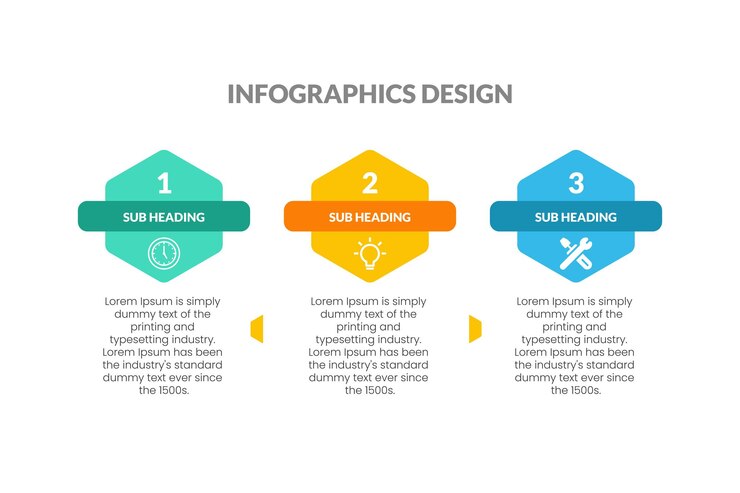 INFOGRAPHICS DESIGN

1

SUB HEADING

Lorem Ipsum is simply dummy text of the printing and typesetting industry. Lorem Ipsum has been the industry's standard dummy text ever since the 1500s.

2

SUB HEADING

Lorem Ipsum is simply dummy text of the printing and typesetting industry. Lorem Ipsum has been the industry's standard dummy text ever since the 1500s.

3

SUB HEADING

Lorem Ipsum is simply dummy text of the printing and typesetting industry. Lorem Ipsum has been the industry's standard dummy text ever since the 1500s.