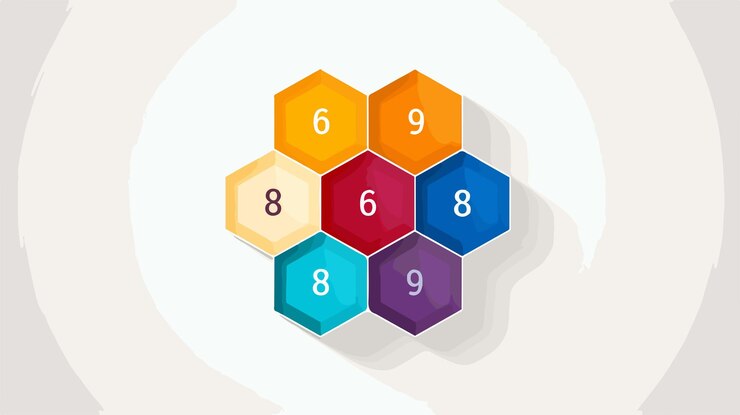 6 9
8 6 8
8 9