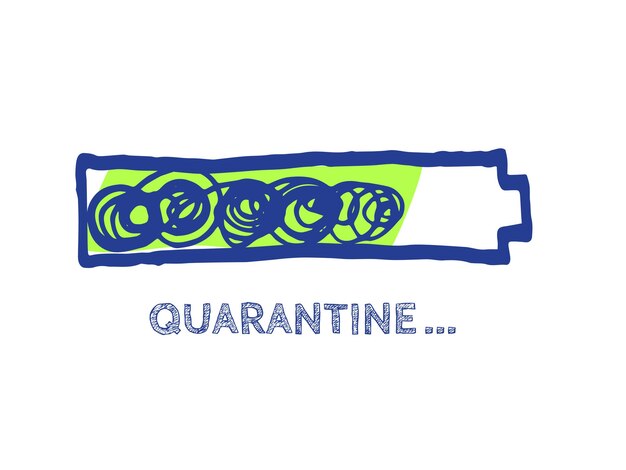 QUARANTINE...