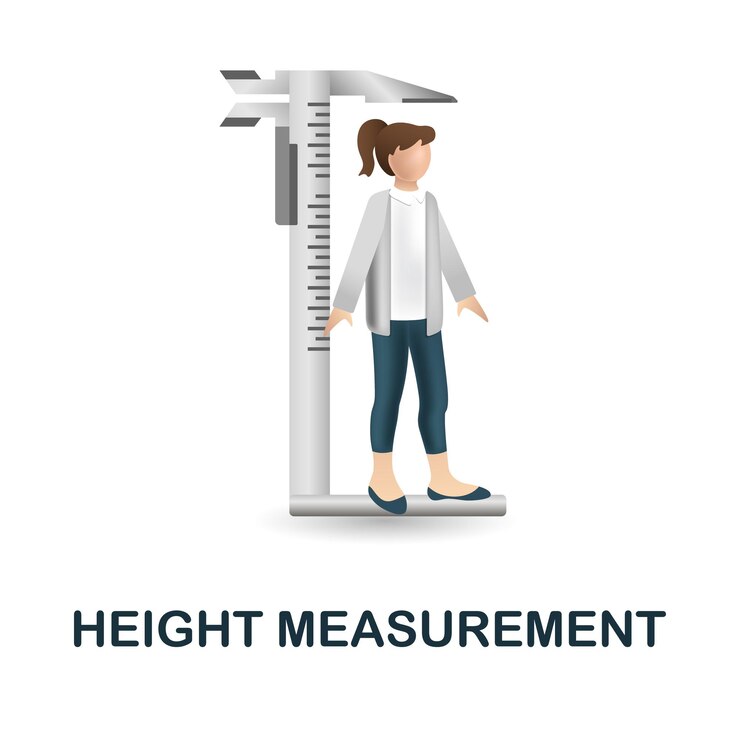 HEIGHT MEASUREMENT