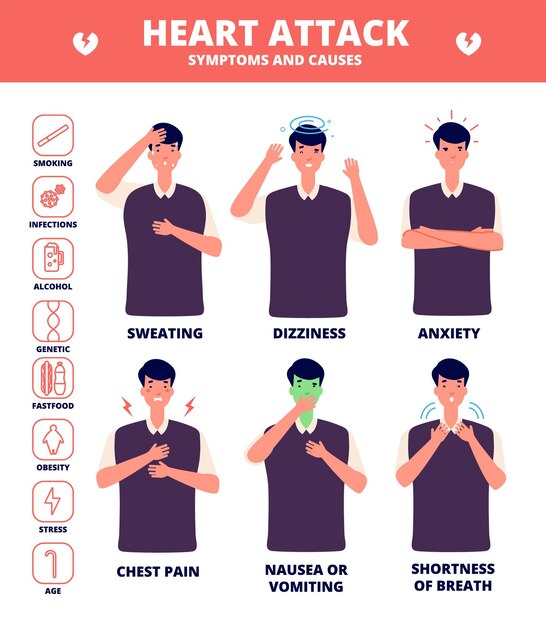 HEART ATTACK
SYMPTOMS AND CAUSES

SMOKING

INFECTIONS

ALCOHOL

GENETIC

FASTFOOD

OBESITY

STRESS

AGE

SWEATING

DIZZINESS

ANXIETY

CHEST PAIN

NAUSEA OR VOMITING

SHORTNESS OF BREATH