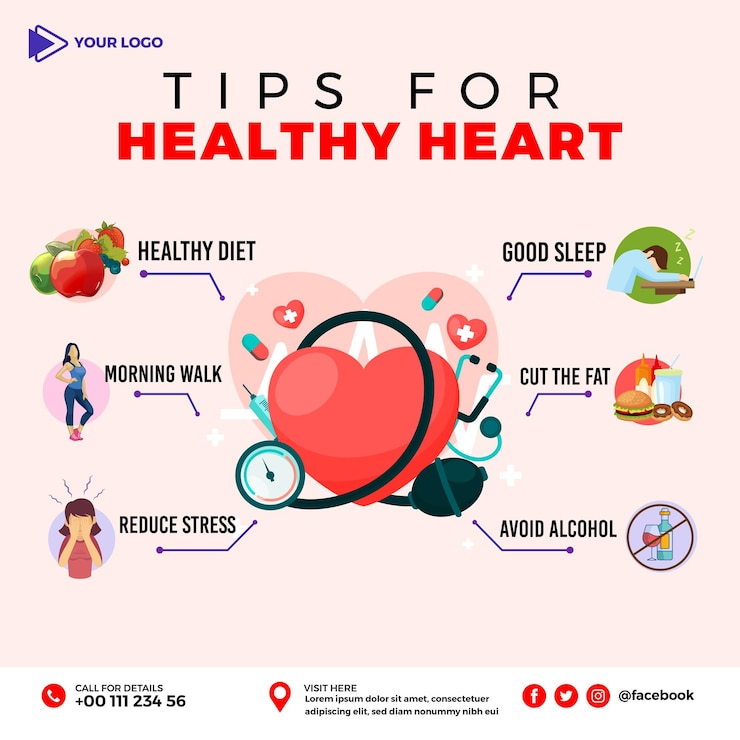 YOUR LOGO

TIPS FOR
HEALTHY HEART

HEALTHY DIET

MORNING WALK

REDUCE STRESS

GOOD SLEEP

CUT THE FAT

AVOID ALCOHOL

CALL FOR DETAILS
+00 111 234 56

VISIT HERE
Lorem ipsum dolor sit amet, consectetuer adipiscing elit, sed diam nonummy nibh eui

@facebook