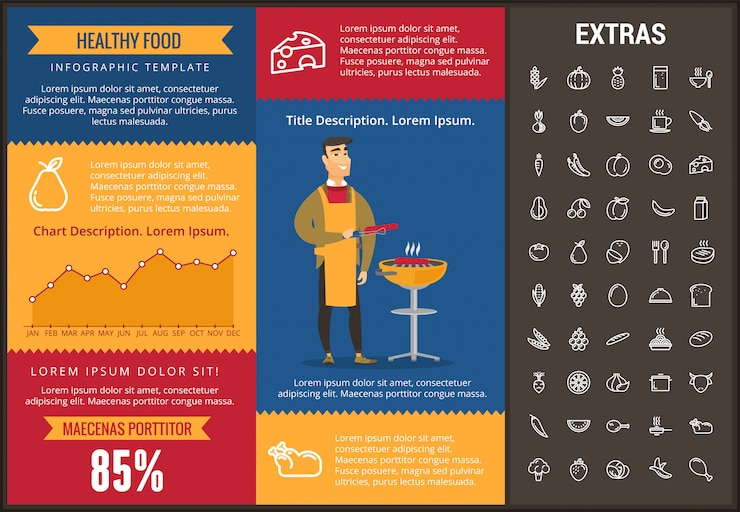 HEALTHY FOOD

INFOGRAPHIC TEMPLATE

Lorem ipsum dolor sit amet, consectetuer adipiscing elit. Maecenas porttitor congue massa. Fusce posuere, magna sed pulvinar ultricies, purus lectus malesuada.

Lorem ipsum dolor sit amet, consectetuer adipiscing elit. Maecenas porttitor congue massa. Fusce posuere, magna sed pulvinar ultricies, purus lectus malesuada.

Chart Description. Lorem Ipsum.

JAN FEB MAR APR MAY JUN JUL AUG SEP OCT NOV DEC

LOREM IPSUM DOLOR SIT!

Lorem ipsum dolor sit amet, consectetuer adipiscing elit. Maecenas porttitor congue massa.

MAECENAS PORTTITOR

85%

Lorem ipsum dolor sit amet, consectetuer adipiscing elit. Maecenas porttitor congue massa. Fusce posuere, magna sed pulvinar ultricies, purus lectus malesuada.

Title Description. Lorem Ipsum.

Lorem ipsum dolor sit amet, consectetuer adipiscing elit. Maecenas porttitor congue massa.

Lorem ipsum dolor sit amet, consectetuer adipiscing elit. Maecenas porttitor congue massa. Fusce posuere, magna sed pulvinar ultricies, purus lectus malesuada.

EXTRAS