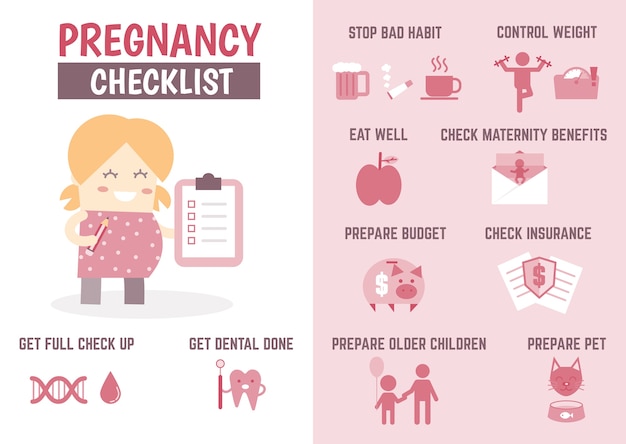 PREGNANCY
CHECKLIST

GET FULL CHECK UP

GET DENTAL DONE

STOP BAD HABIT

CONTROL WEIGHT

EAT WELL

CHECK MATERNITY BENEFITS

PREPARE BUDGET

CHECK INSURANCE

$

$

PREPARE OLDER CHILDREN

PREPARE PET